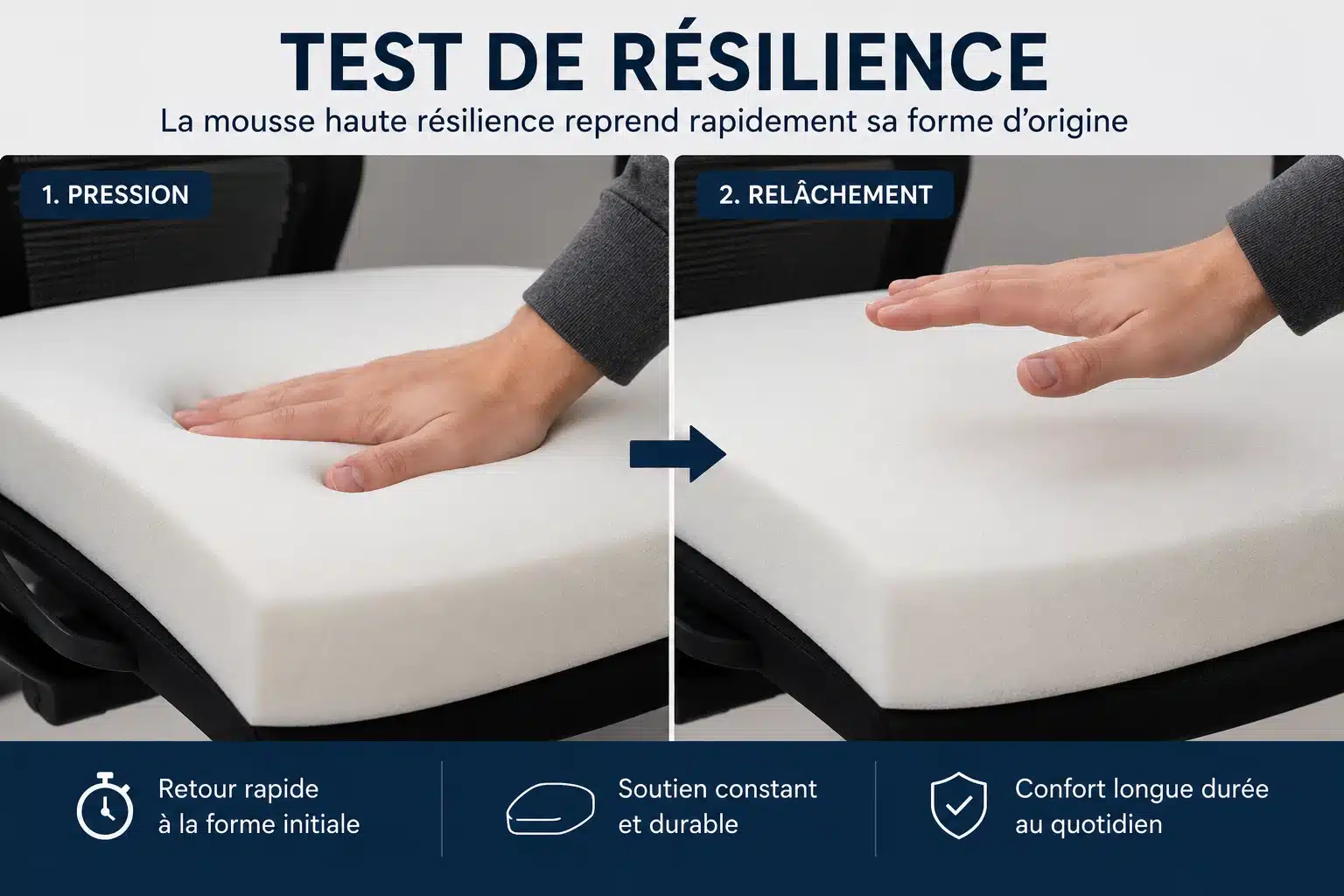 TEST DE RÉSILIENCE

La mousse haute résilience reprend rapidement sa forme d'origine

1. PRESSION

2. RELÂCHEMENT

Retour rapide à la forme initiale

Soutien constant et durable

Confort longue durée au quotidien