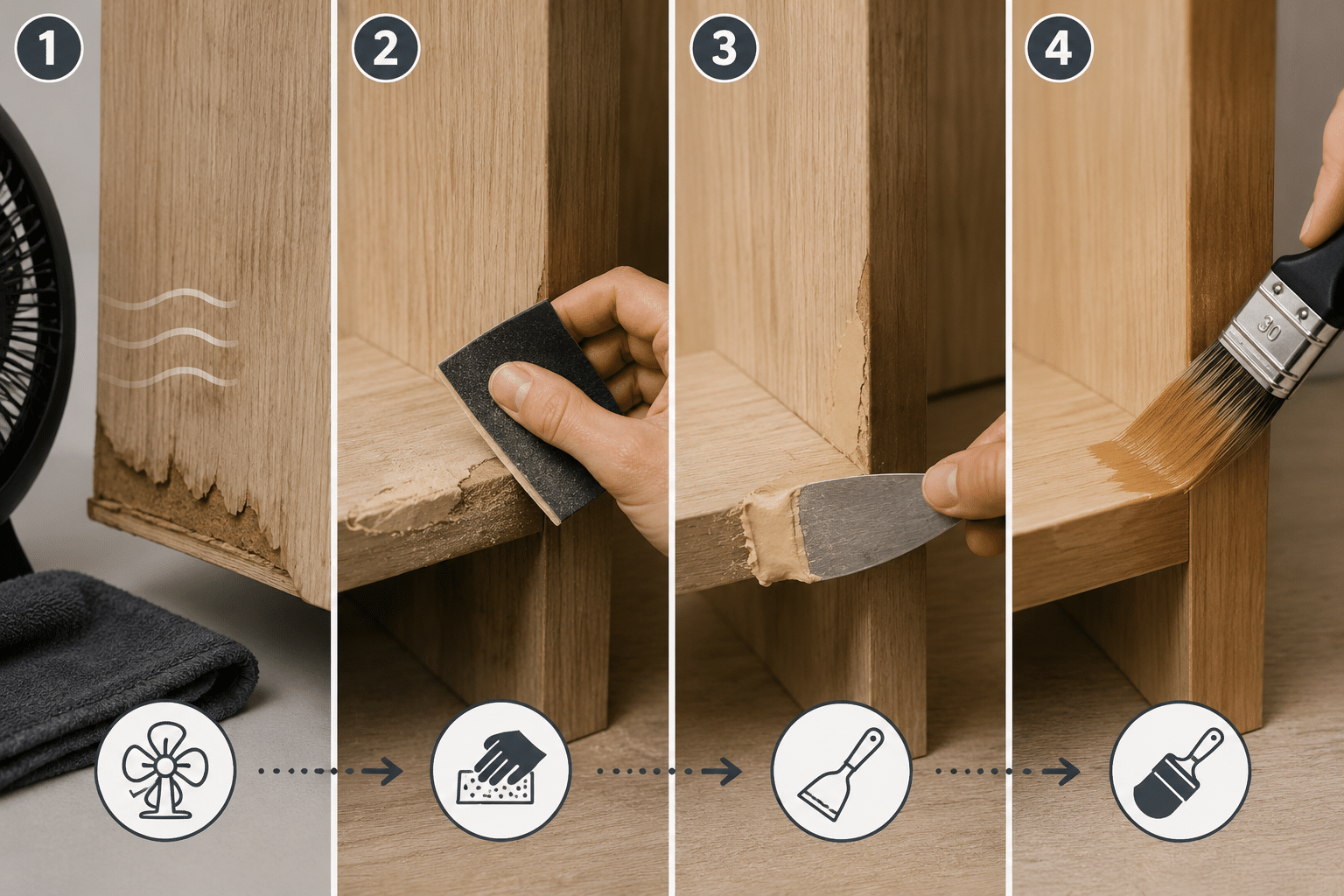 1

2

3

4

30